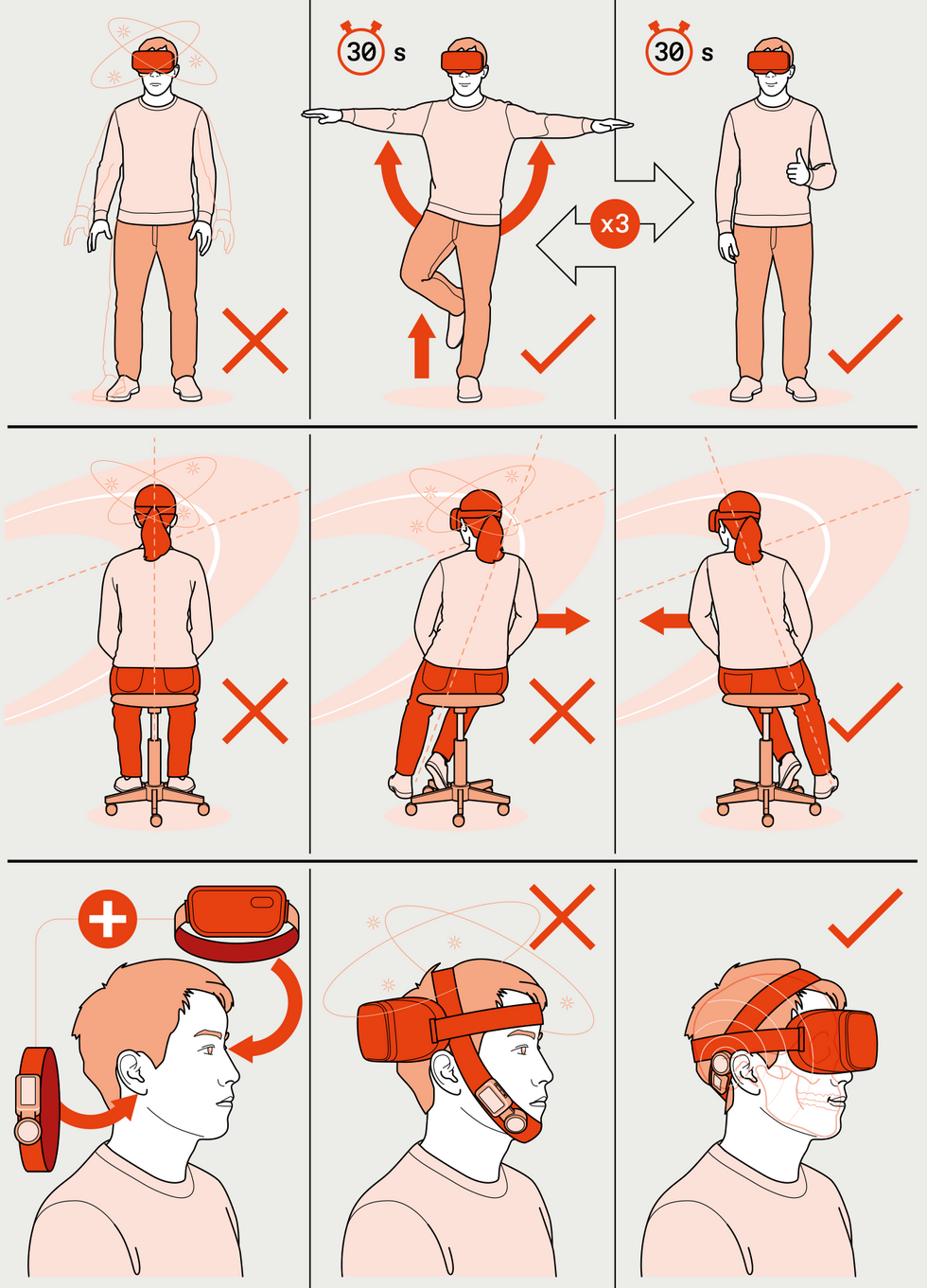 30 s

30 s

x3